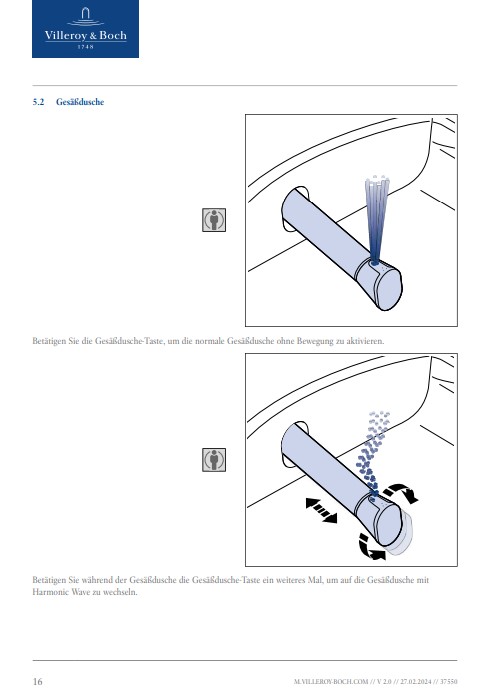 Villeroy & Boch
1748

5.2 Gesäßdusche

Betätigen Sie die Gesäßdusche-Taste, um die normale Gesäßdusche ohne Bewegung zu aktivieren.

Betätigen Sie während der Gesäßdusche die Gesäßdusche-Taste ein weiteres Mal, um auf die Gesäßdusche mit Harmonic Wave zu wechseln.

16

M.VILLEROY-BOCH.COM // V 2.0 // 27.02.2024 // 37550